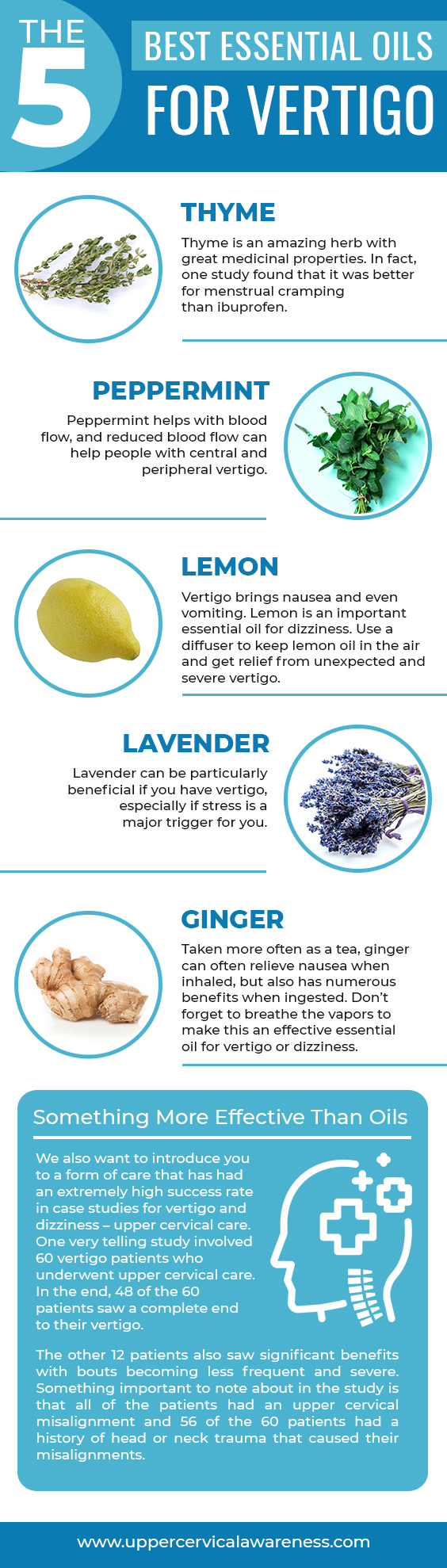 THE 5 BEST ESSENTIAL OILS FOR VERTIGO

THYME

Thyme is an amazing herb with great medicinal properties. In fact, one study found that it was better for menstrual cramping than ibuprofen.

PEPPERMINT

Peppermint helps with blood flow, and reduced blood flow can help people with central and peripheral vertigo.

LEMON

Vertigo brings nausea and even vomiting. Lemon is an important essential oil for dizziness. Use a diffuser to keep lemon oil in the air and get relief from unexpected and severe vertigo.

LAVENDER

Lavender can be particularly beneficial if you have vertigo, especially if stress is a major trigger for you.

GINGER

Taken more often as a tea, ginger can often relieve nausea when inhaled, but also has numerous benefits when ingested. Don't forget to breathe the vapors to make this an effective essential oil for vertigo or dizziness.

Something More Effective Than Oils

We also want to introduce you to a form of care that has had an extremely high success rate in case studies for vertigo and dizziness – upper cervical care. One very telling study involved 60 vertigo patients who underwent upper cervical care. In the end, 48 of the 60 patients saw a complete end to their vertigo.

The other 12 patients also saw significant benefits with bouts becoming less frequent and severe. Something important to note about in the study is that all of the patients had an upper cervical misalignment and 56 of the 60 patients had a history of head or neck trauma that caused their misalignments.

www.uppercervicalawareness.com